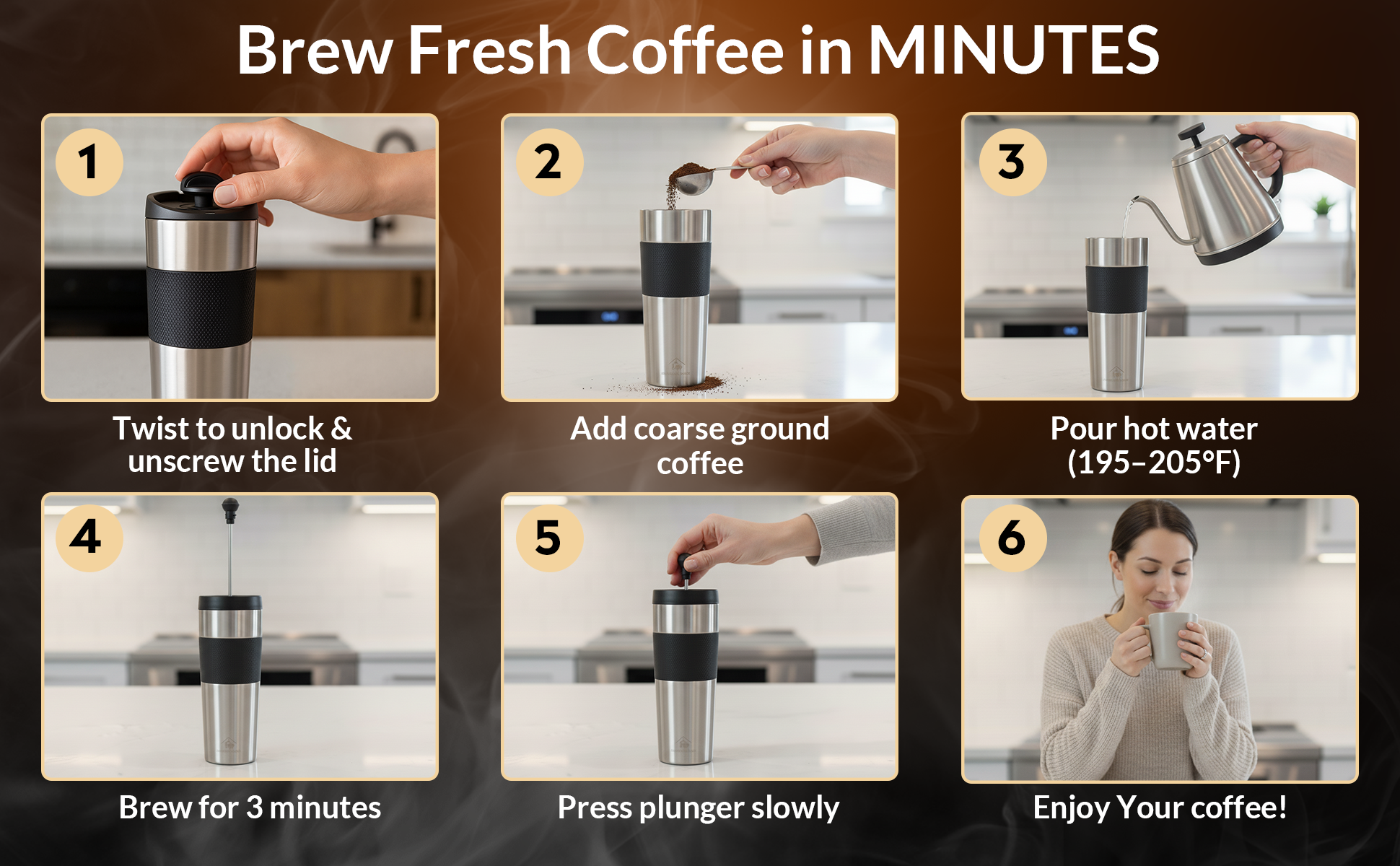 Brew Fresh Coffee in MINUTES

1

Twist to unlock & unscrew the lid

2

Add coarse ground coffee

3

Pour hot water (195–205°F)

4

Brew for 3 minutes

5

Press plunger slowly

6

Enjoy Your coffee!